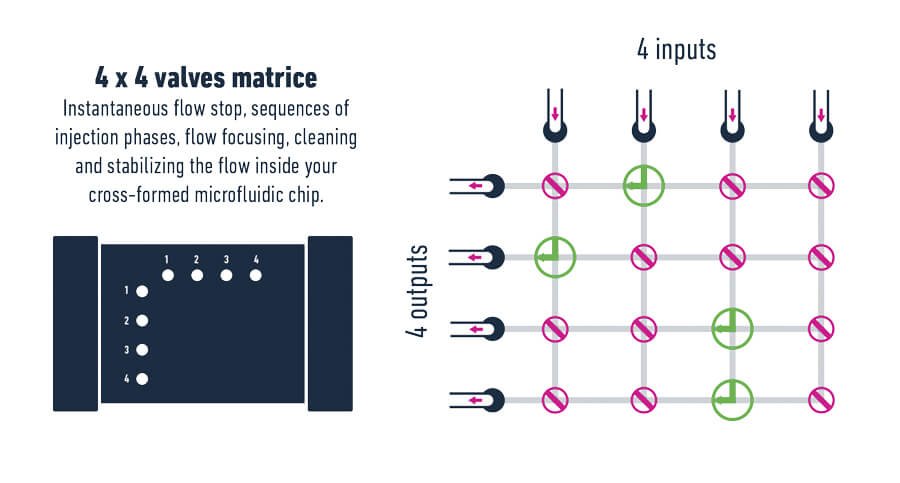 4 x 4 valves matrice
Instantaneous flow stop, sequences of injection phases, flow focusing, cleaning and stabilizing the flow inside your cross-formed microfluidic chip.

1 2 3 4
1
2
3
4

4 inputs

4 outputs