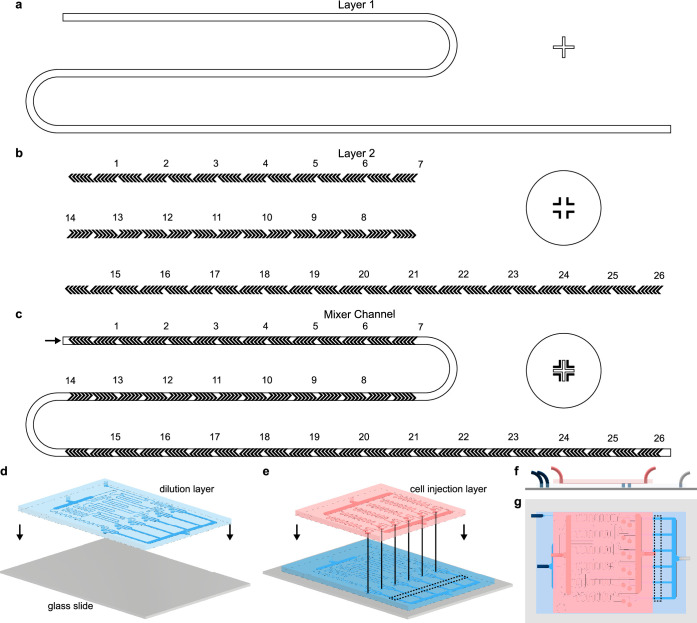 a
Layer 1

b
Layer 2
1 2 3 4 5 6 7
14 13 12 11 10 9 8
15 16 17 18 19 20 21 22 23 24 25 26

c
Mixer Channel
1 2 3 4 5 6 7
14 13 12 11 10 9 8
15 16 17 18 19 20 21 22 23 24 25 26

d
dilution layer
glass slide

e
cell injection layer

f

g